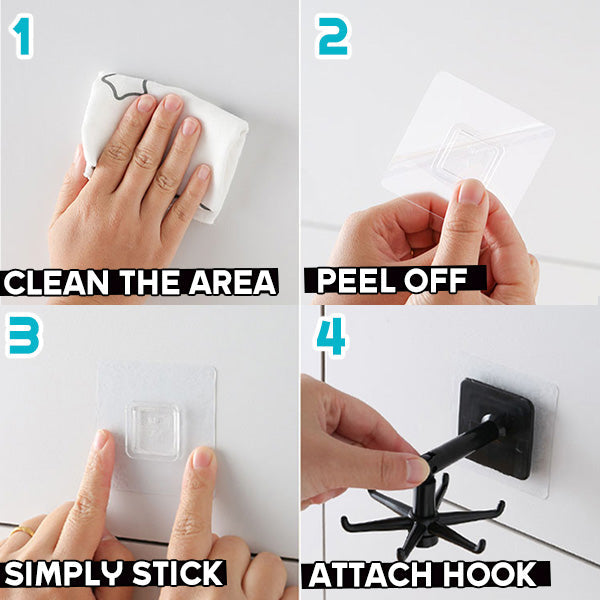 1

CLEAN THE AREA

2

PEEL OFF

3

SIMPLY STICK

4

ATTACH HOOK